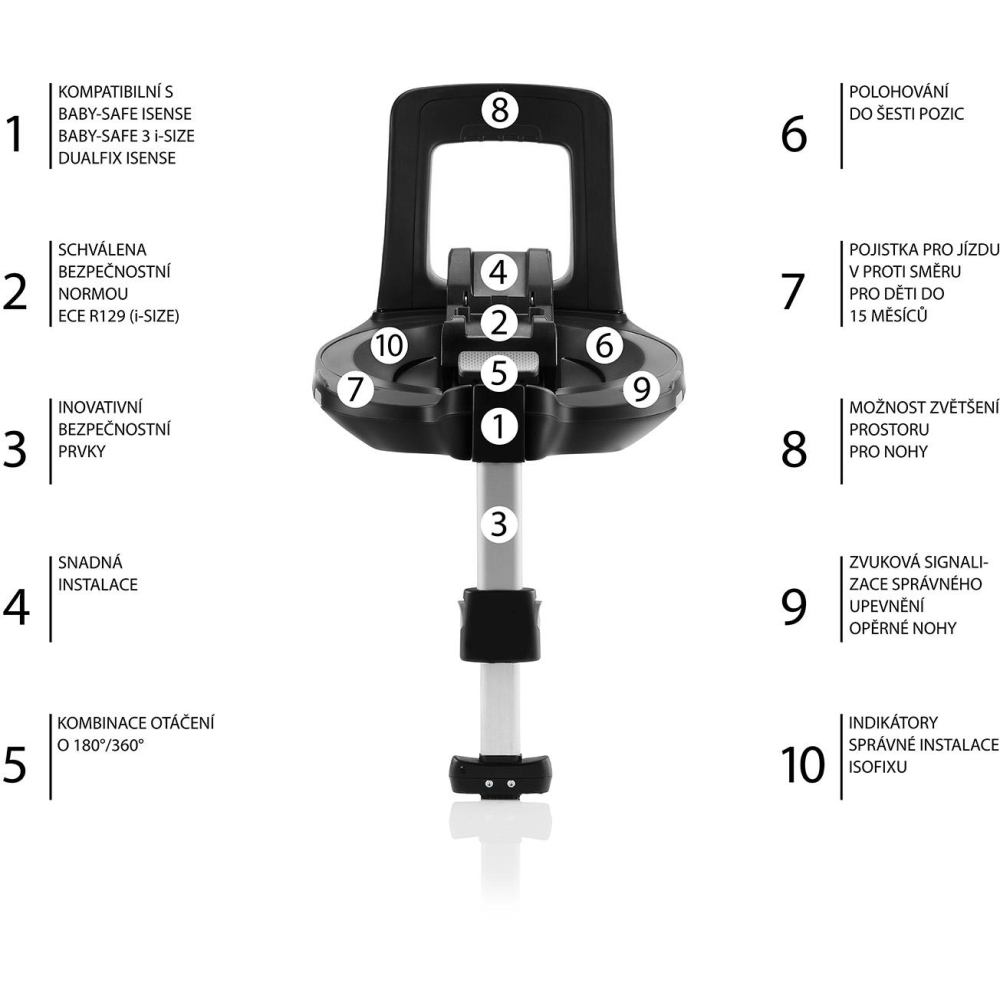 1 KOMPATIBILNÍ S BABY-SAFE ISENSE BABY-SAFE 3 i-SIZE DUALFIX ISENSE

2 SCHVÁLENA BEZPEČNOSTNÍ NORMOU ECE R129 (i-SIZE)

3 INOVATIVNÍ BEZPEČNOSTNÍ PRVKY

4 SNADNÁ INSTALACE

5 KOMBINACE OTÁČENÍ O 180°/360°

8

4

2

10

6

5

7

9

1

3

6 POLOHOVÁNÍ DO ŠESTI POZIC

7 POJISTKA PRO JÍZDU V PROTI SMĚRU PRO DĚTI DO 15 MĚSÍCŮ

8 MOŽNOST ZVĚTŠENÍ PROSTORU PRO NOHY

9 ZVUKOVÁ SIGNALIZACE SPRÁVNÉHO UPEVNĚNÍ OPĚRNÉ NOHY

10 INDIKÁTORY SPRÁVNÉ INSTALACE ISOFIXU